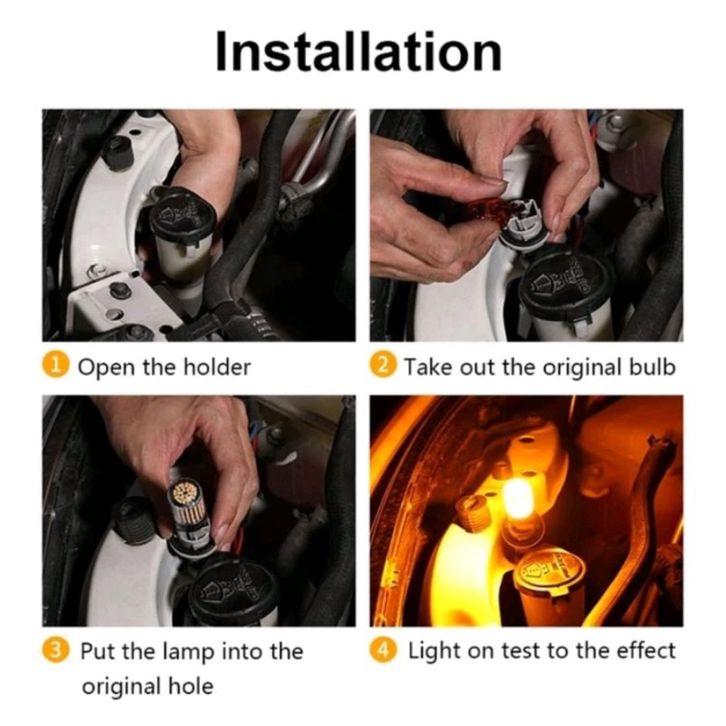 Installation

1 Open the holder

2 Take out the original bulb

3 Put the lamp into the original hole

4 Light on test to the effect