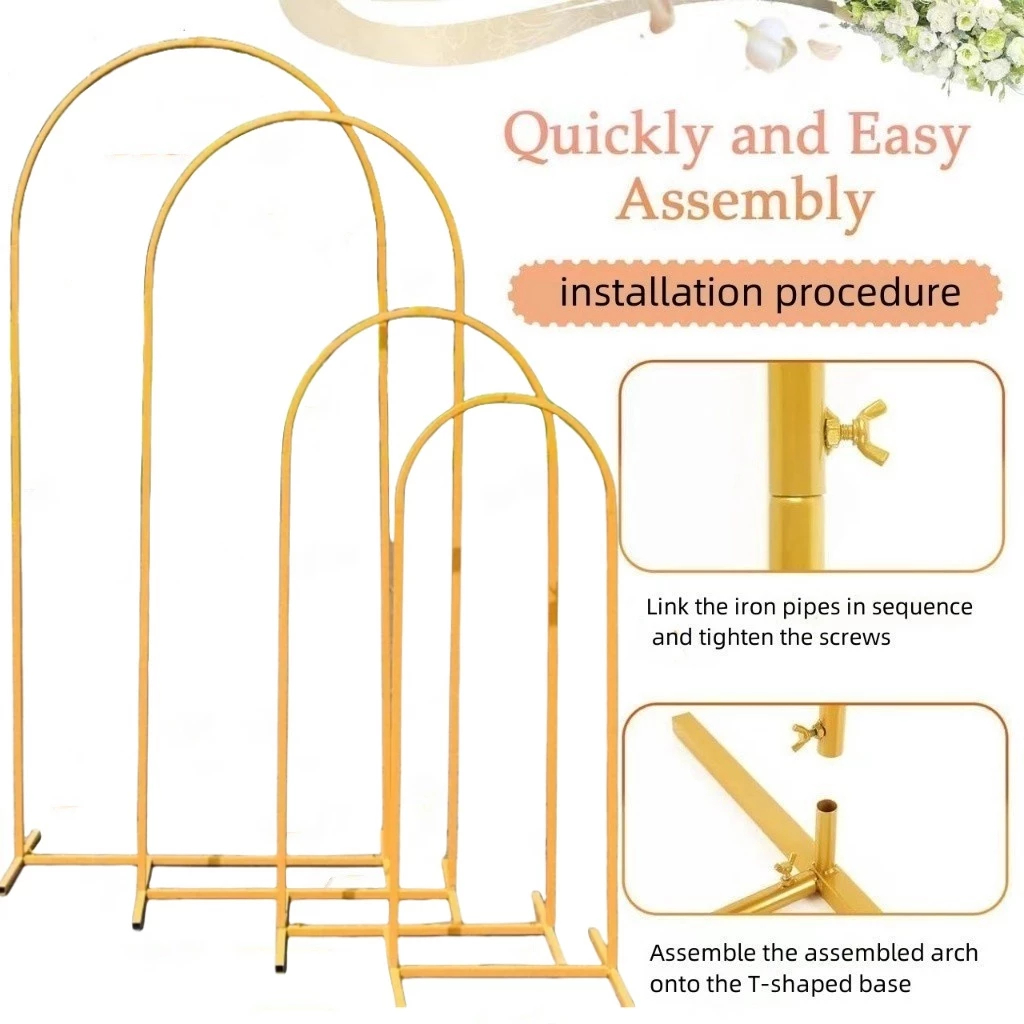 Quickly and Easy Assembly

installation procedure

Link the iron pipes in sequence and tighten the screws

Assemble the assembled arch onto the T-shaped base