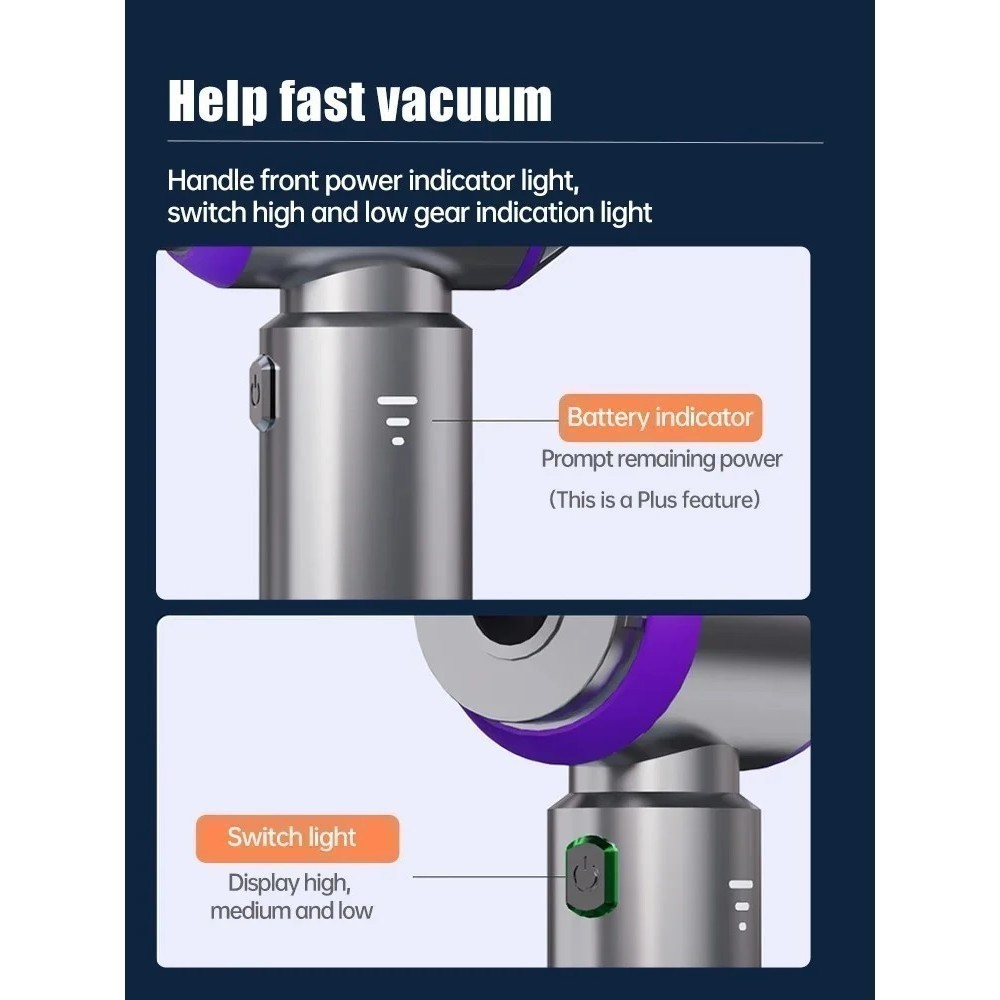 Help fast vacuum

Handle front power indicator light, switch high and low gear indication light

Battery indicator

Prompt remaining power

(This is a Plus feature)

Switch light

Display high, medium and low