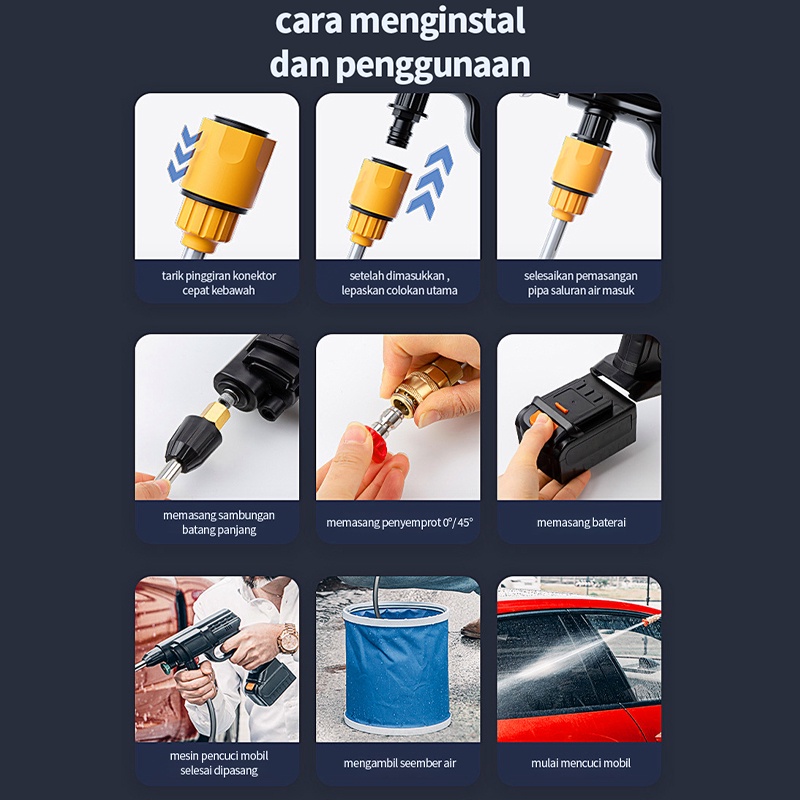 cara menginstal dan penggunaan

tarik pinggiran konektor cepat kebawah

setelah dimasukkan , lepaskan colokan utama

selesaikan pemasangan pipa saluran air masuk

memasang sambungan batang panjang

memasang penyemprot 0°/ 45°

memasang baterai

mesin pencuci mobil selesai dipasang

mengambil seember air

mulai mencuci mobil