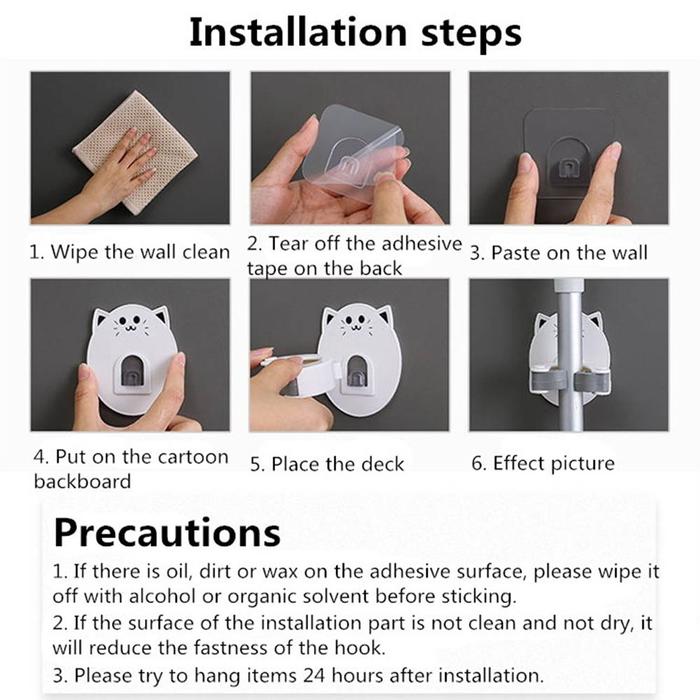 Installation steps

1. Wipe the wall clean

2. Tear off the adhesive tape on the back

3. Paste on the wall

4. Put on the cartoon backboard

5. Place the deck

6. Effect picture

Precautions

1. If there is oil, dirt or wax on the adhesive surface, please wipe it off with alcohol or organic solvent before sticking.

2. If the surface of the installation part is not clean and not dry, it will reduce the fastness of the hook.

3. Please try to hang items 24 hours after installation.