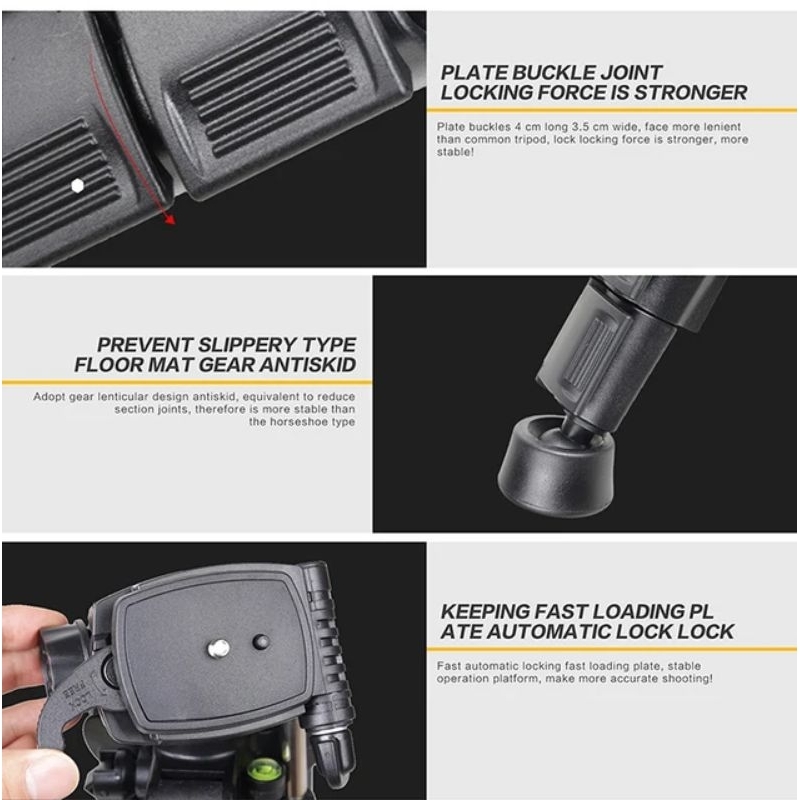 PLATE BUCKLE JOINT LOCKING FORCE IS STRONGER

Plate buckles 4 cm long 3.5 cm wide, face more lenient than common tripod, lock locking force is stronger, more stable!

PREVENT SLIPPERY TYPE FLOOR MAT GEAR ANTISKID

Adopt gear lenticular design antiskid, equivalent to reduce section joints, therefore is more stable than the horseshoe type

KEEPING FAST LOADING PL ATE AUTOMATIC LOCK LOCK

Fast automatic locking fast loading plate, stable operation platform, make more accurate shooting!

FREE LOCK