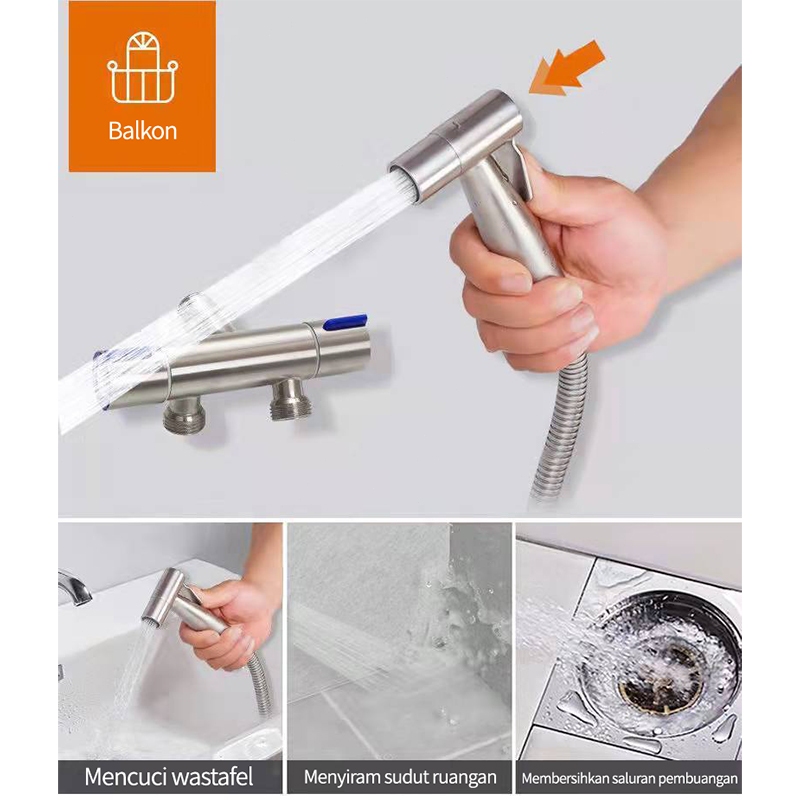 Balkon

Mencuci wastafel

Menyiram sudut ruangan

Membersihkan saluran pembuangan