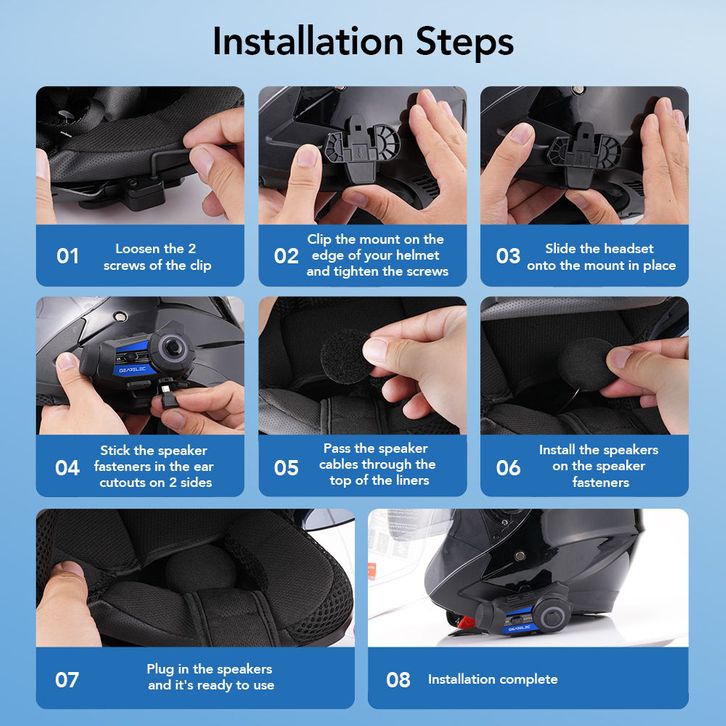 Installation Steps

01 Loosen the 2 screws of the clip

02 Clip the mount on the edge of your helmet and tighten the screws

03 Slide the headset onto the mount in place

GEARELEC

04 Stick the speaker fasteners in the ear cutouts on 2 sides

05 Pass the speaker cables through the top of the liners

06 Install the speakers on the speaker fasteners

07 Plug in the speakers and it's ready to use

GEARELEC

08 Installation complete