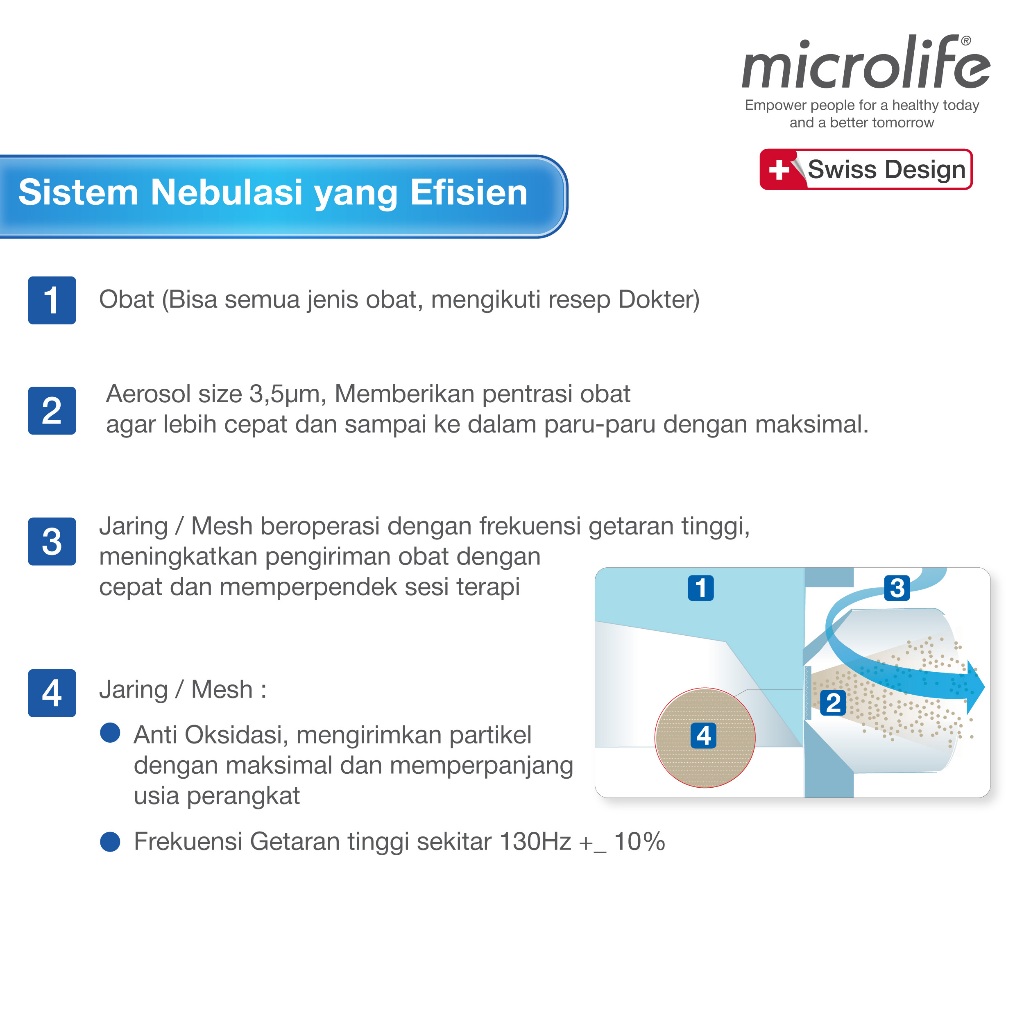 microlife®
Empower people for a healthy today and a better tomorrow

Swiss Design

Sistem Nebulasi yang Efisien

1 Obat (Bisa semua jenis obat, mengikuti resep Dokter)

2 Aerosol size 3,5µm, Memberikan pentrasi obat agar lebih cepat dan sampai ke dalam paru-paru dengan maksimal.

3 Jaring / Mesh beroperasi dengan frekuensi getaran tinggi, meningkatkan pengiriman obat dengan cepat dan memperpendek sesi terapi

4 Jaring / Mesh :

Anti Oksidasi, mengirimkan partikel dengan maksimal dan memperpanjang usia perangkat

Frekuensi Getaran tinggi sekitar 130Hz +_ 10%

1
3
2
4