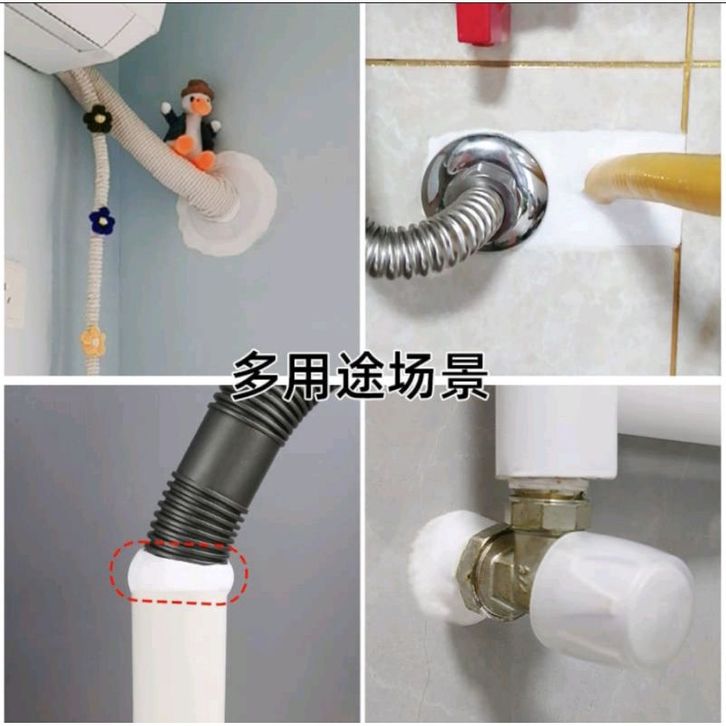 多用途场景