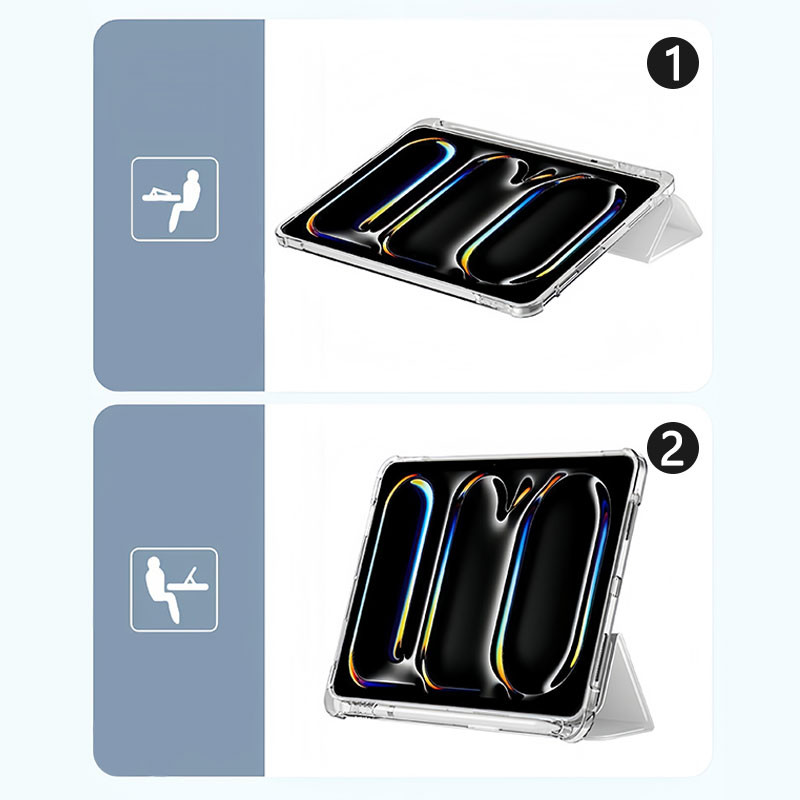 1

2