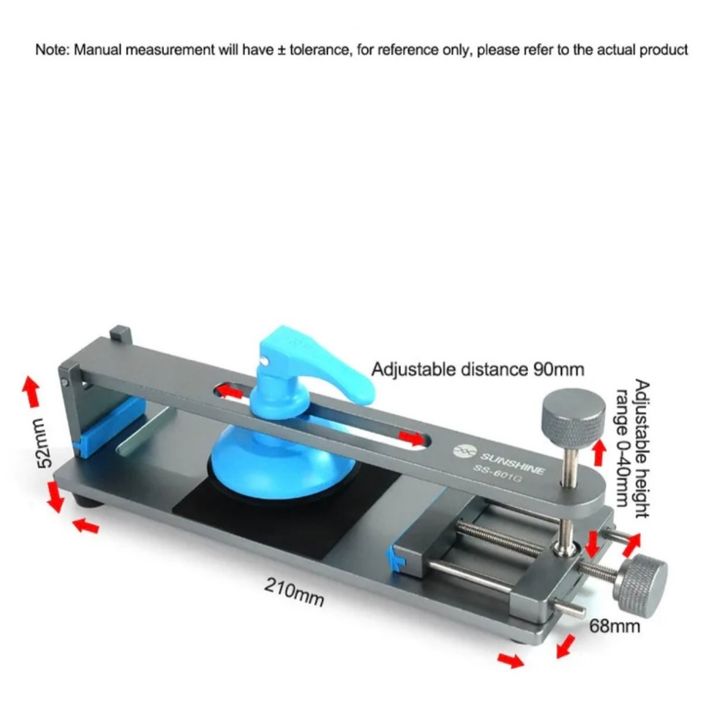 Note: Manual measurement will have ± tolerance, for reference only, please refer to the actual product

Adjustable distance 90mm

Adjustable height range 0-40mm

52mm

SUNSHINE
SS-601G

210mm

68mm