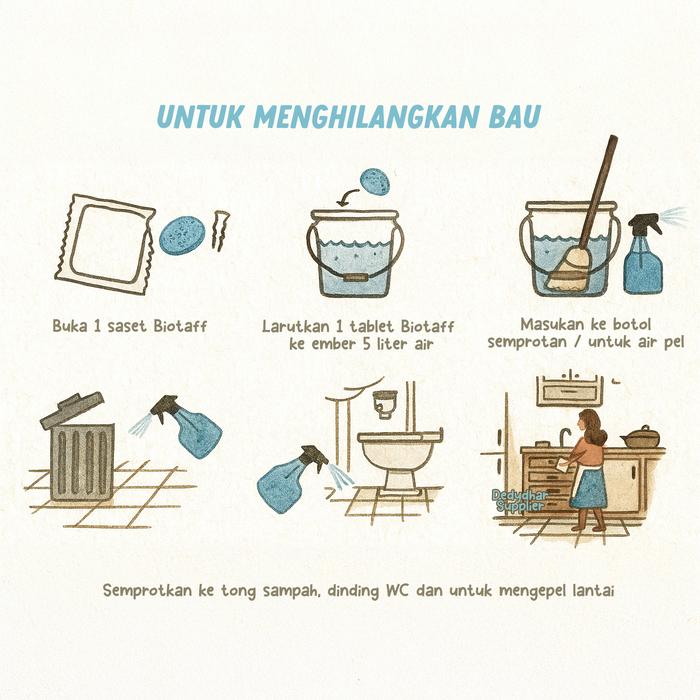 UNTUK MENGHILANGKAN BAU

Buka 1 saset Biotaff

Larutkan 1 tablet Biotaff ke ember 5 liter air

Masukan ke botol semprotan / untuk air pel

Dedydhar Supplier

Semprotkan ke tong sampah, dinding WC dan untuk mengepel lantai