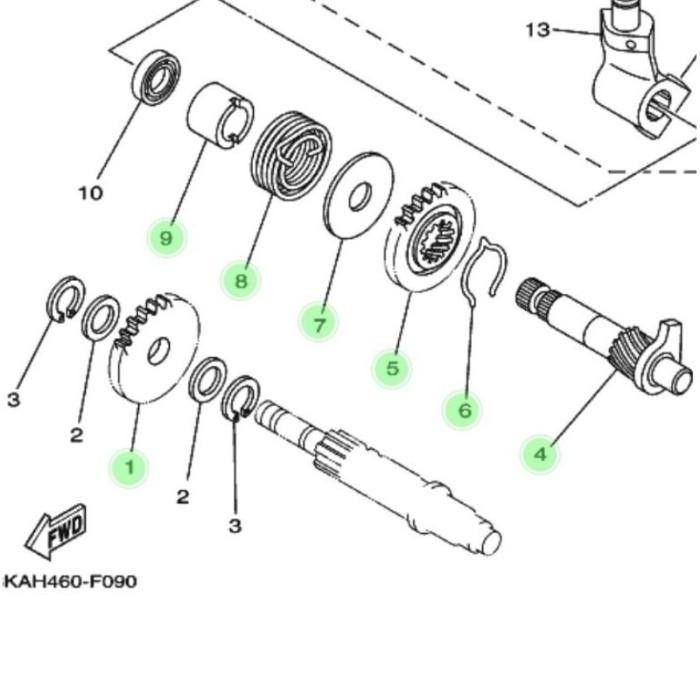 13
10
9
8
7
5
6
4
3
2
1
2
3
FWD
KAH460-F090