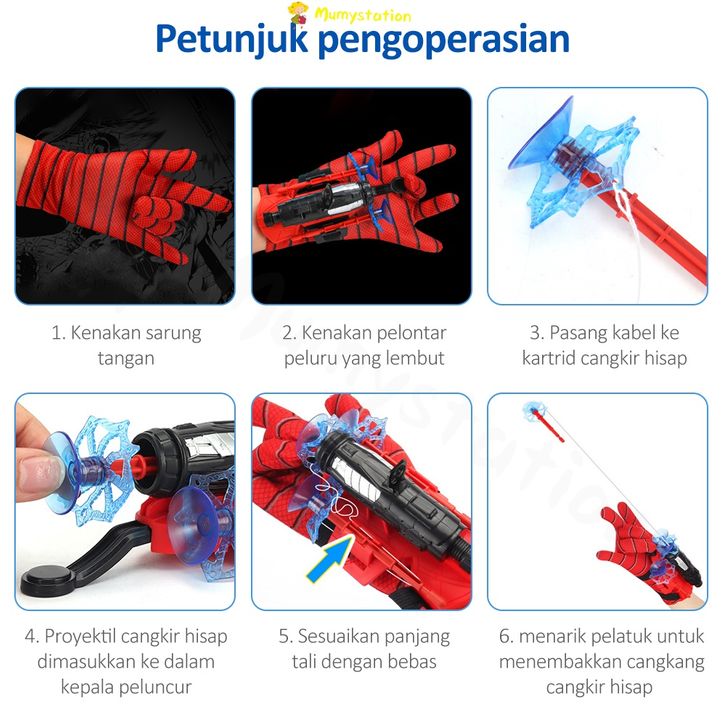 Mumystation

Petunjuk pengoperasian

1. Kenakan sarung tangan

2. Kenakan pelontar peluru yang lembut

3. Pasang kabel ke kartrid cangkir hisap

4. Proyektil cangkir hisap dimasukkan ke dalam kepala peluncur

5. Sesuaikan panjang tali dengan bebas

6. menarik pelatuk untuk menembakkan cangkang cangkir hisap