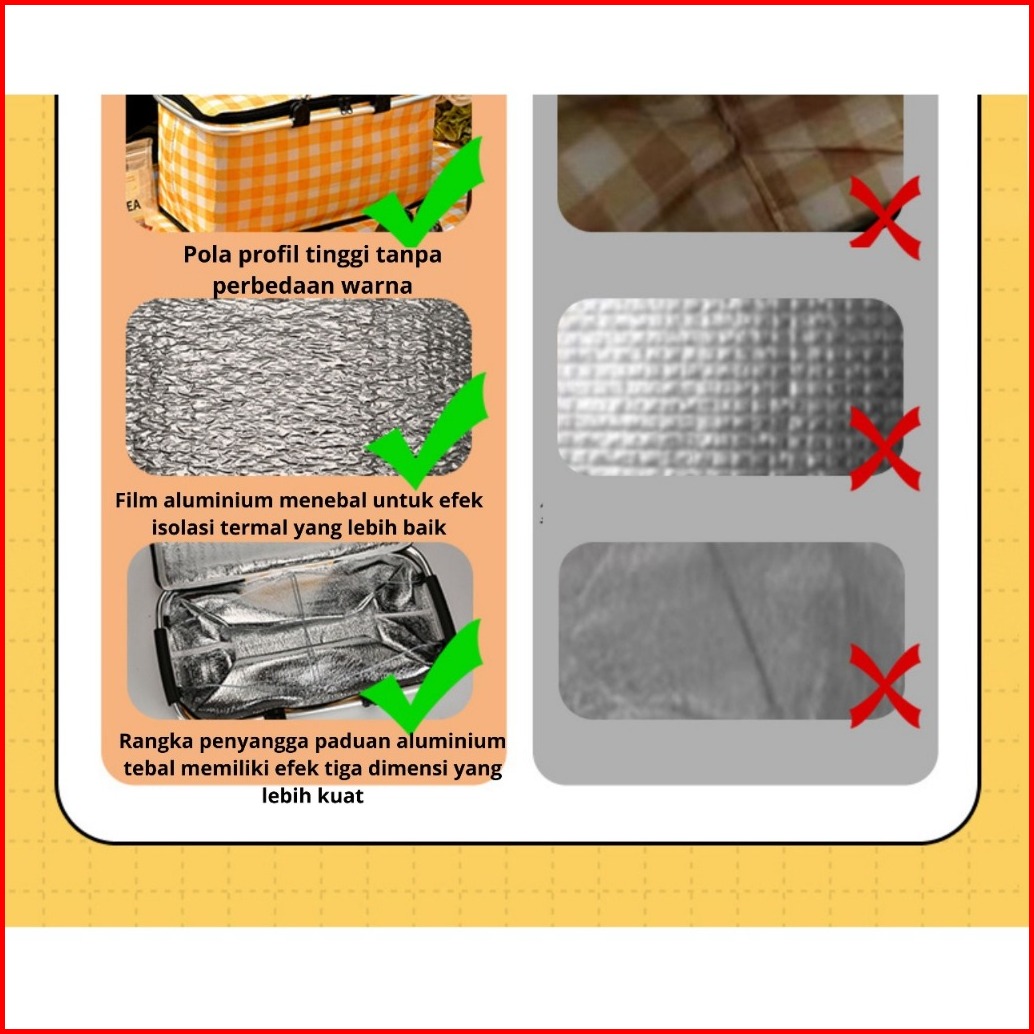 EA

Pola profil tinggi tanpa perbedaan warna

Film aluminium menebal untuk efek isolasi termal yang lebih baik

Rangka penyangga paduan aluminium tebal memiliki efek tiga dimensi yang lebih kuat