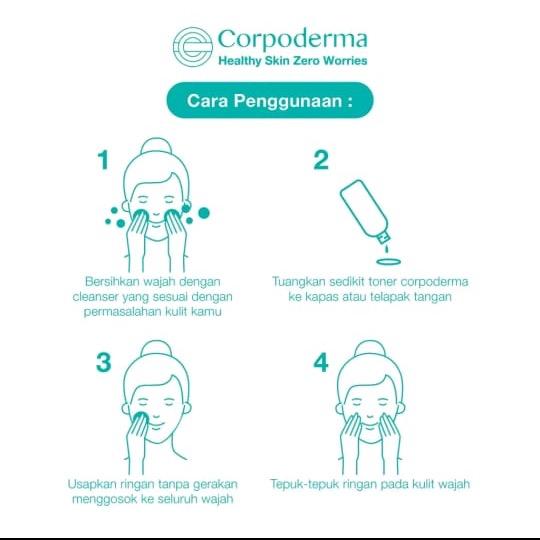 Corpoderma
Healthy Skin Zero Worries

Cara Penggunaan :

1
Bersihkan wajah dengan cleanser yang sesuai dengan permasalahan kulit kamu

2
Tuangkan sedikit toner corpoderma ke kapas atau telapak tangan

3
Usapkan ringan tanpa gerakan menggosok ke seluruh wajah

4
Tepuk-tepuk ringan pada kulit wajah