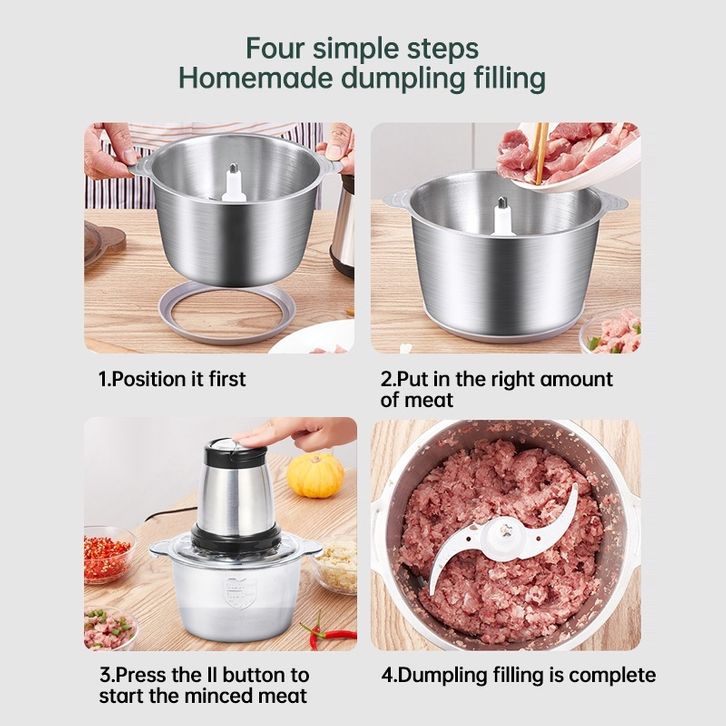 Four simple steps
Homemade dumpling filling

1.Position it first

2.Put in the right amount of meat

3.Press the II button to start the minced meat

4.Dumpling filling is complete