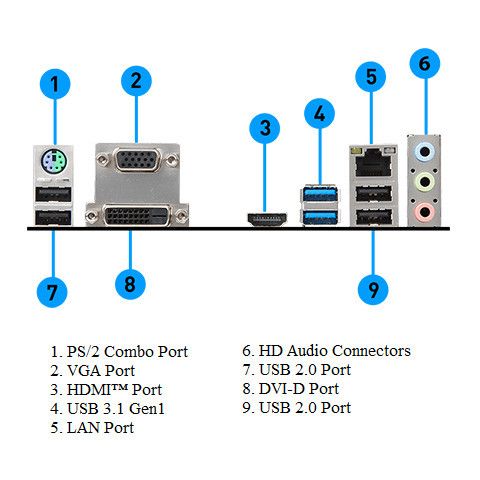 1
2
3
4
5
6
7
8
9

1. PS/2 Combo Port
2. VGA Port
3. HDMI™ Port
4. USB 3.1 Gen1
5. LAN Port

6. HD Audio Connectors
7. USB 2.0 Port
8. DVI-D Port
9. USB 2.0 Port