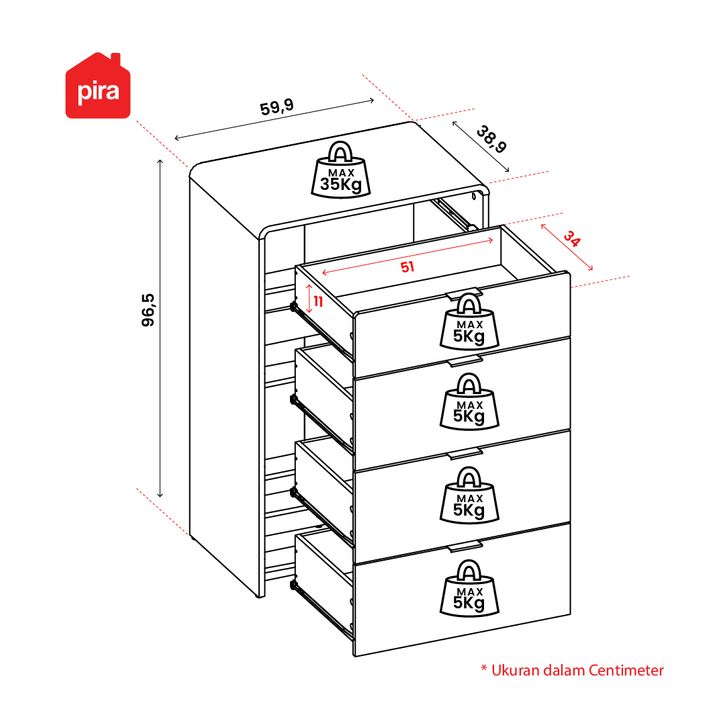 pira

59,9

38,9

MAX
35Kg

34

51

11

96,5

MAX
5Kg

MAX
5Kg

MAX
5Kg

MAX
5Kg

* Ukuran dalam Centimeter