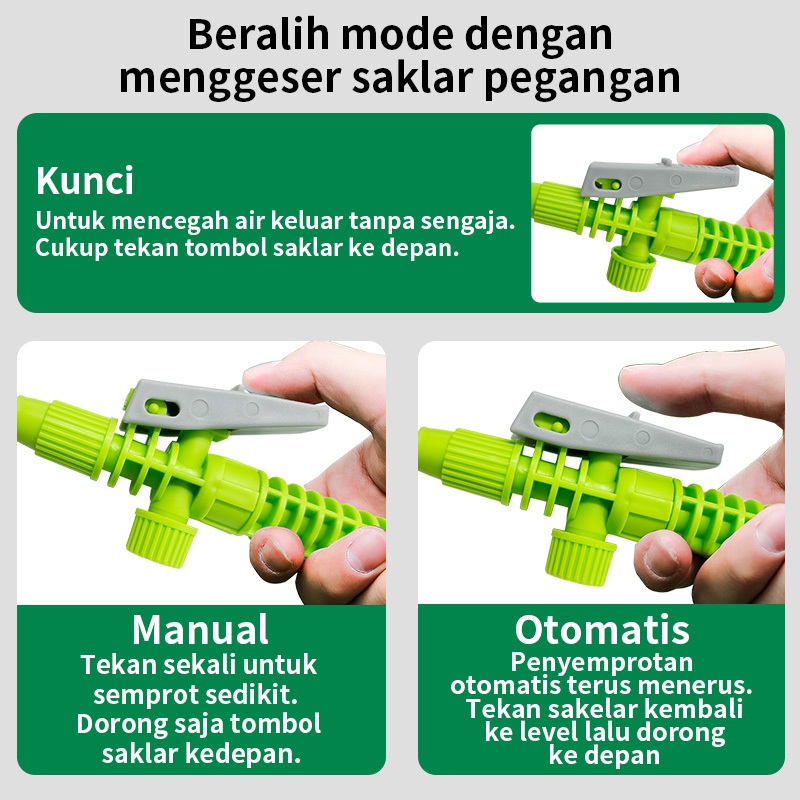 Beralih mode dengan menggeser saklar pegangan

Kunci
Untuk mencegah air keluar tanpa sengaja.
Cukup tekan tombol saklar ke depan.

Manual
Tekan sekali untuk semprot sedikit. Dorong saja tombol saklar kedepan.

Otomatis
Penyemprotan otomatis terus menerus. Tekan sakelar kembali ke level lalu dorong ke depan