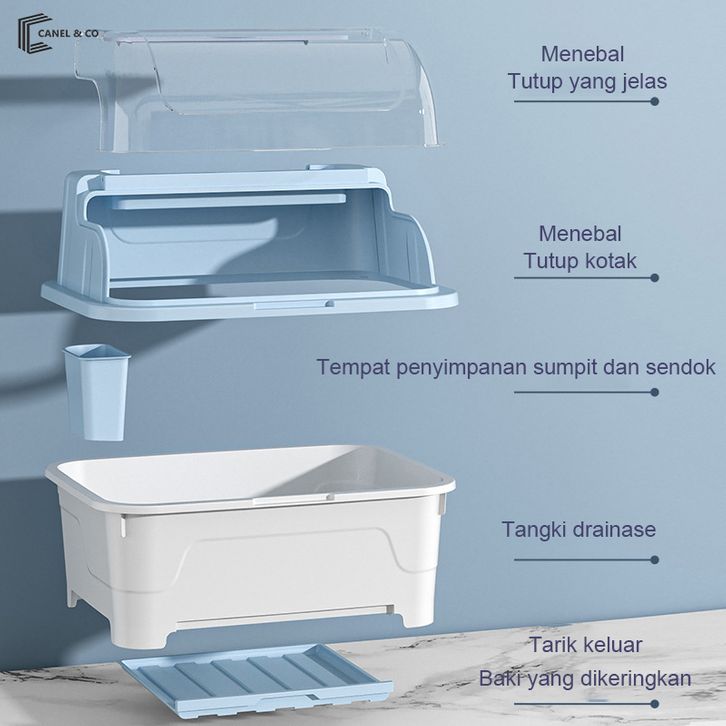 CANEL & CO

Menebal
Tutup yang jelas

Menebal
Tutup kotak

Tempat penyimpanan sumpit dan sendok

Tangki drainase

Tarik keluar
Baki yang dikeringkan