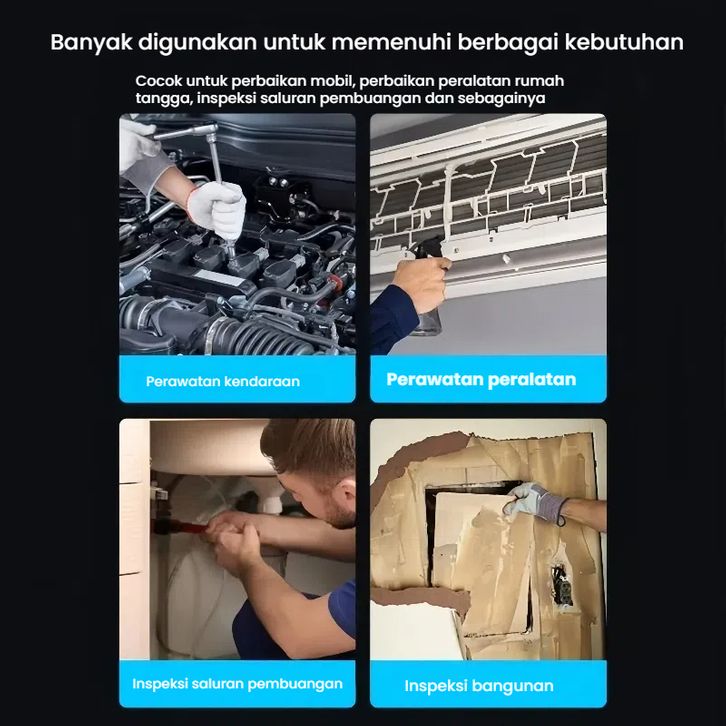 Banyak digunakan untuk memenuhi berbagai kebutuhan

Cocok untuk perbaikan mobil, perbaikan peralatan rumah tangga, inspeksi saluran pembuangan dan sebagainya

Perawatan kendaraan

Perawatan peralatan

Inspeksi saluran pembuangan

Inspeksi bangunan