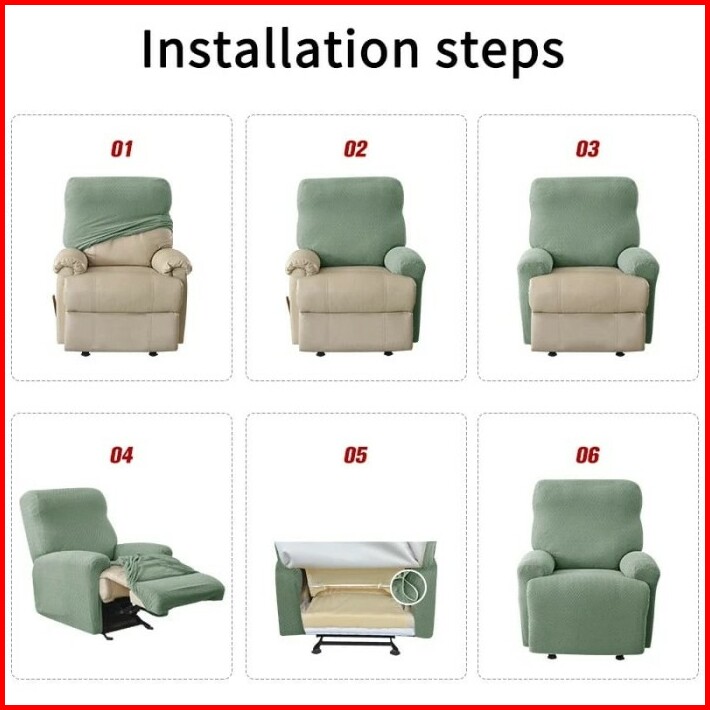 Installation steps

01

02

03

04

05

06