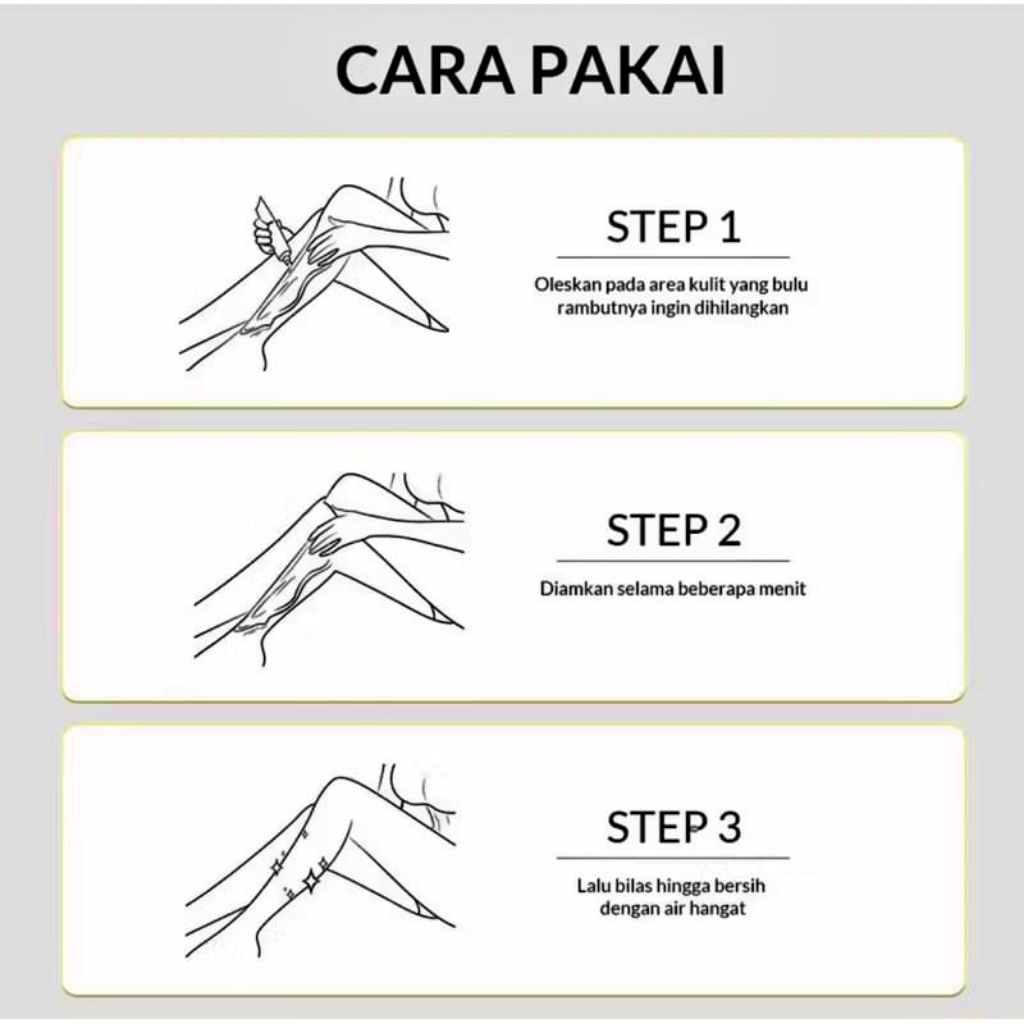 CARA PAKAI

STEP 1

Oleskan pada area kulit yang bulu rambutnya ingin dihilangkan

STEP 2

Diamkan selama beberapa menit

STEP 3

Lalu bilas hingga bersih dengan air hangat