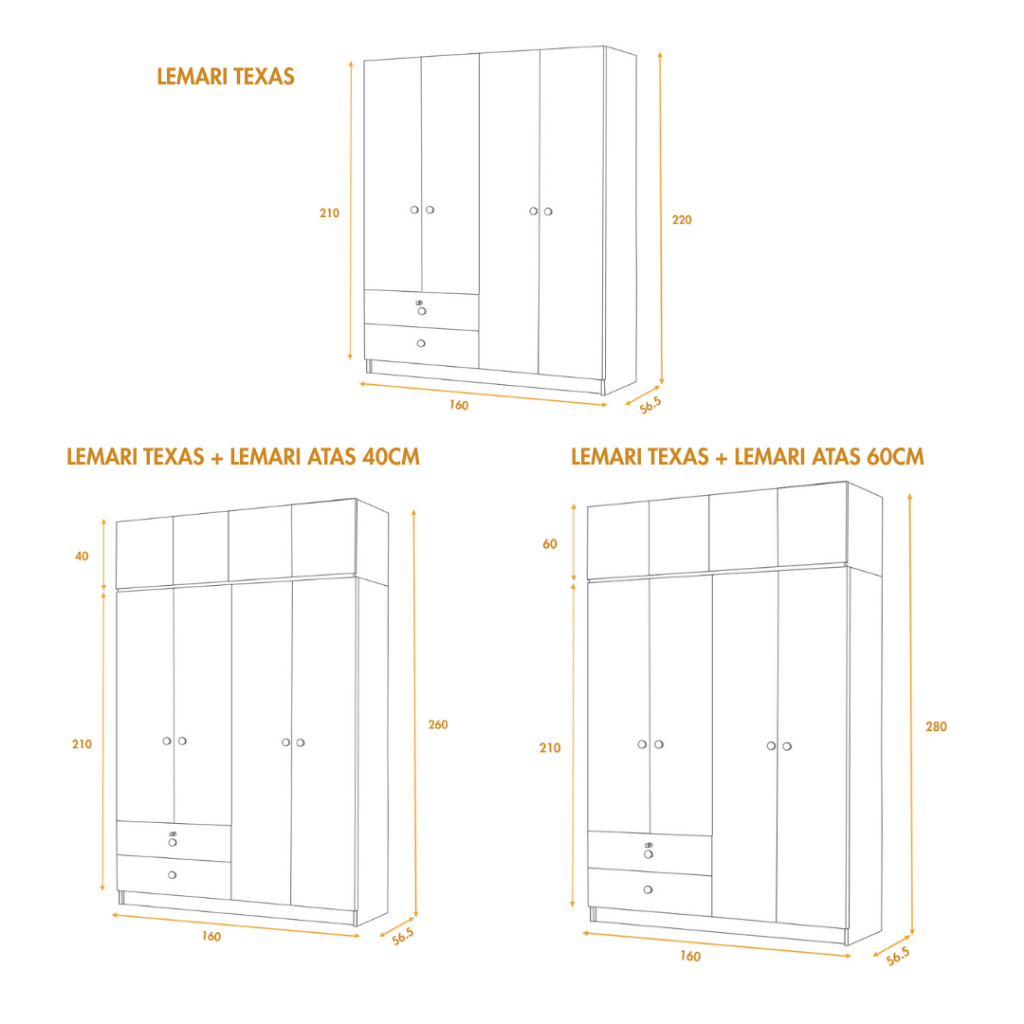 LEMARI TEXAS

210

220

160

56.5

LEMARI TEXAS + LEMARI ATAS 40CM

40

210

260

160

56.5

LEMARI TEXAS + LEMARI ATAS 60CM

60

210

280

160

56.5