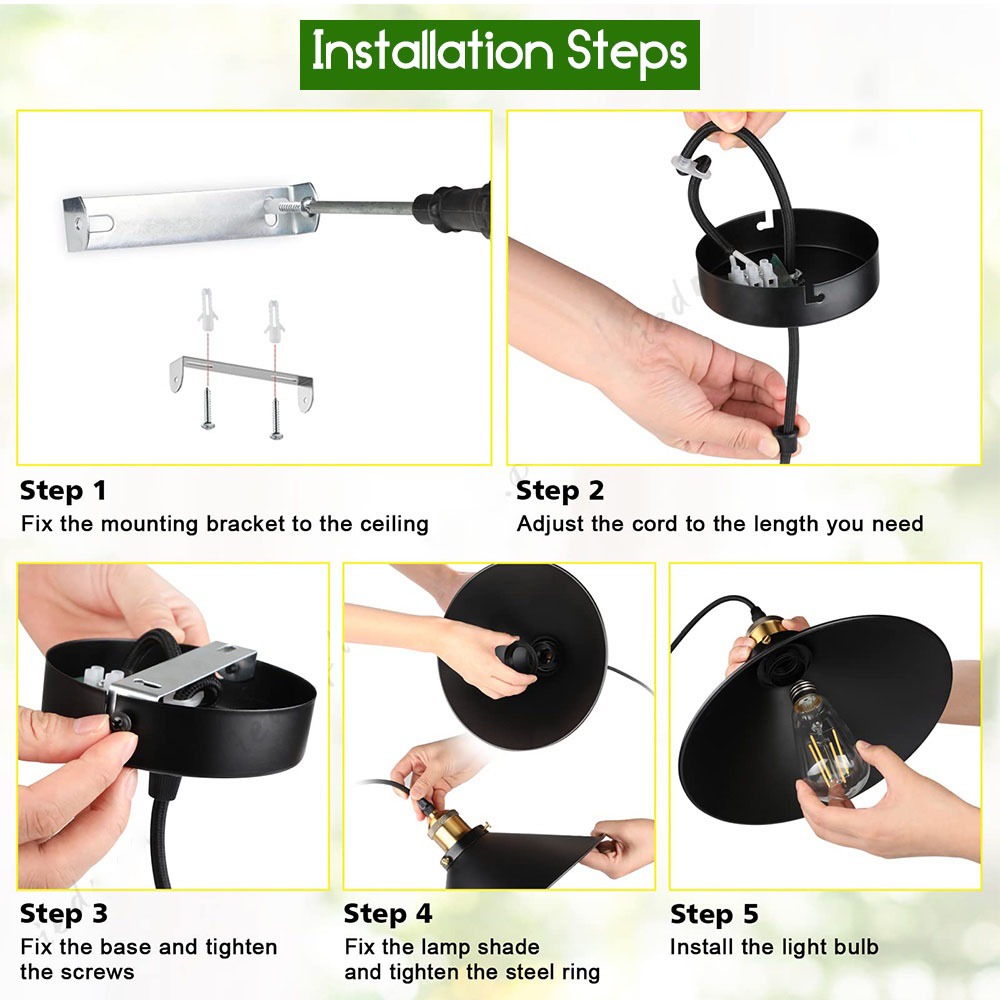 Installation Steps

Step 1
Fix the mounting bracket to the ceiling

Step 2
Adjust the cord to the length you need

Step 3
Fix the base and tighten the screws

Step 4
Fix the lamp shade and tighten the steel ring

Step 5
Install the light bulb