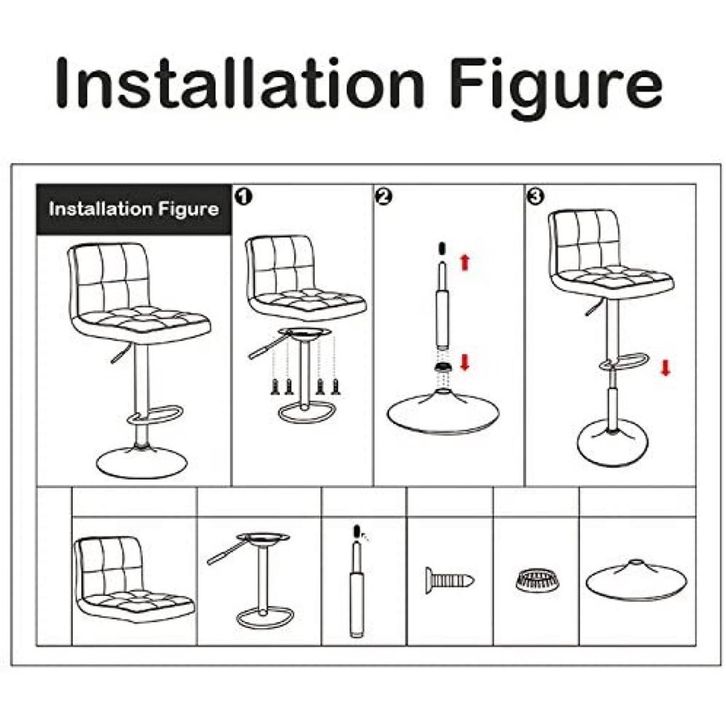 Installation Figure

Installation Figure

1

2

3