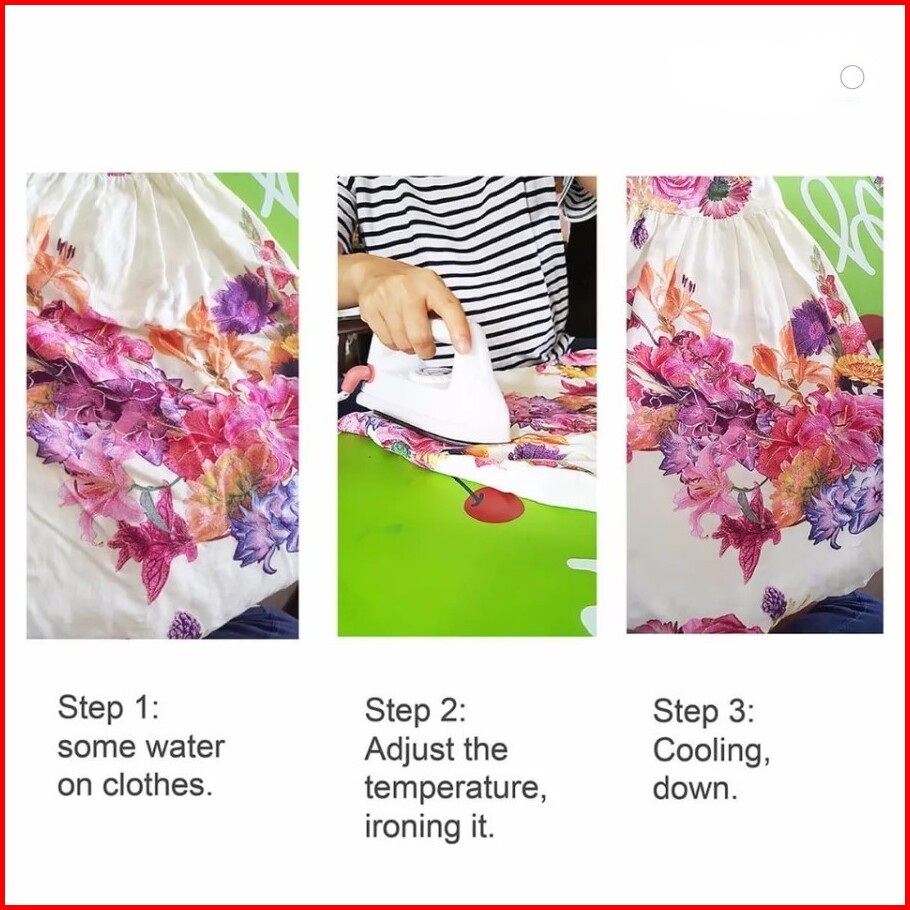 Step 1:
some water
on clothes.

Step 2:
Adjust the
temperature,
ironing it.

Step 3:
Cooling,
down.