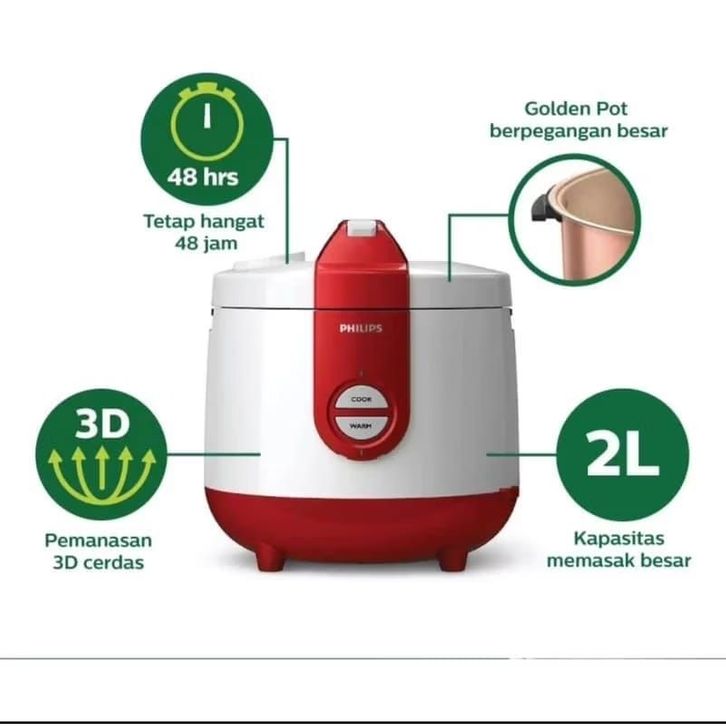 48 hrs

Tetap hangat 48 jam

Golden Pot berpegangan besar

PHILIPS

COOK

WARM

3D

Pemanasan 3D cerdas

2L

Kapasitas memasak besar